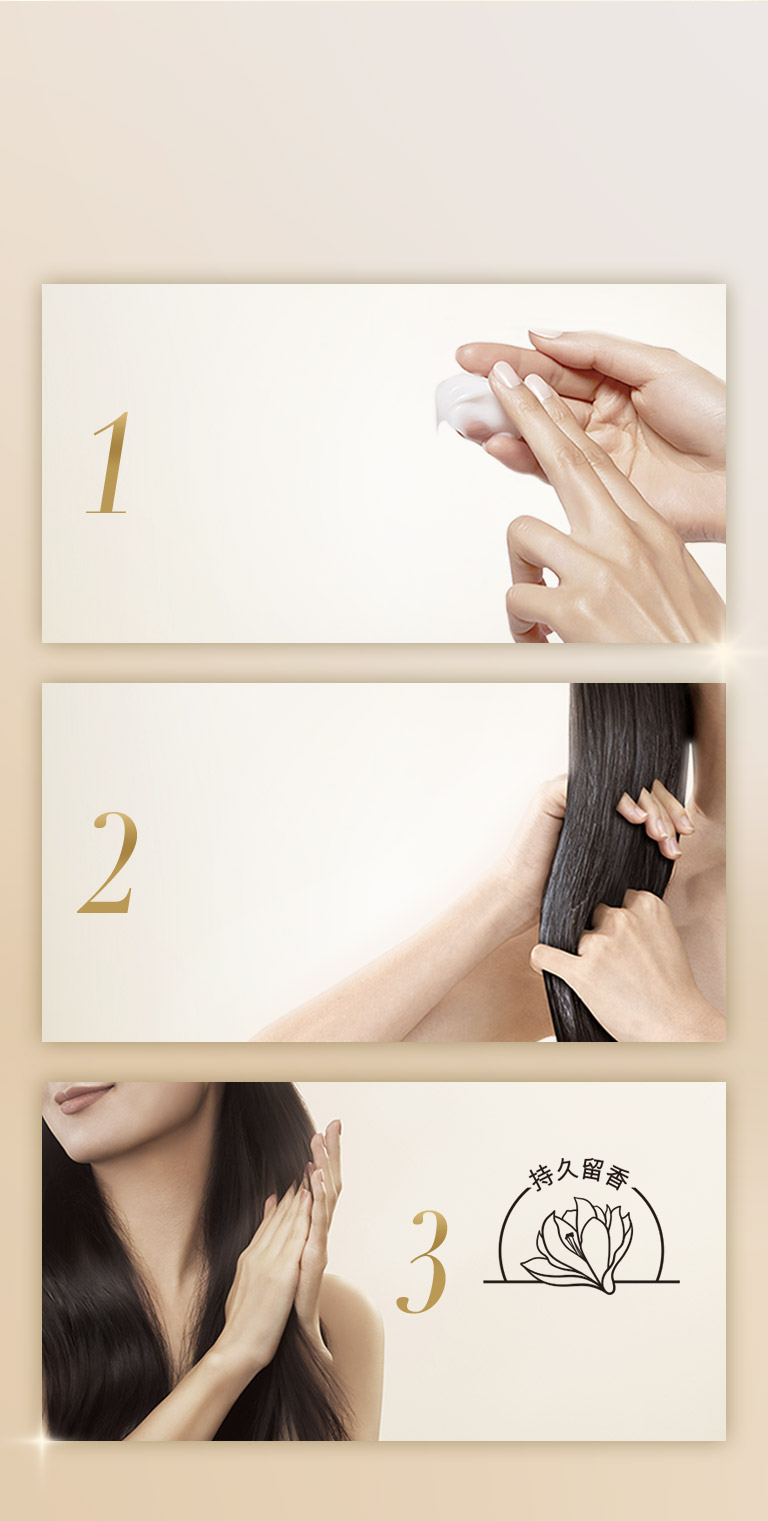 1

2

3

持久留香